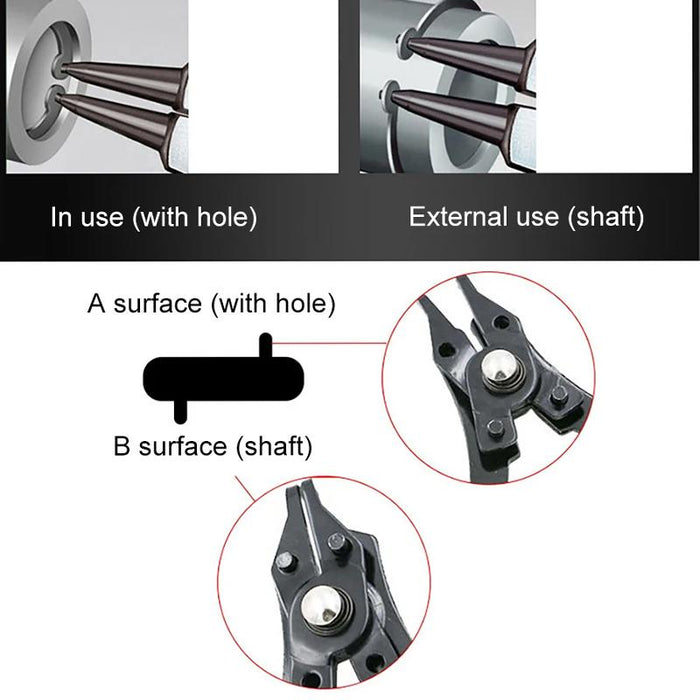 In use (with hole)

External use (shaft)

A surface (with hole)

B surface (shaft)