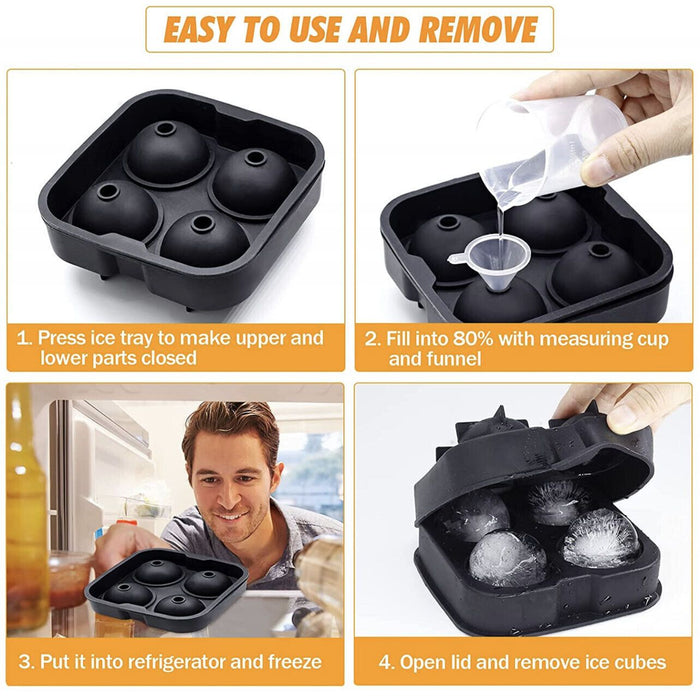 EASY TO USE AND REMOVE

1. Press ice tray to make upper and lower parts closed

2. Fill into 80% with measuring cup and funnel

3. Put it into refrigerator and freeze

4. Open lid and remove ice cubes