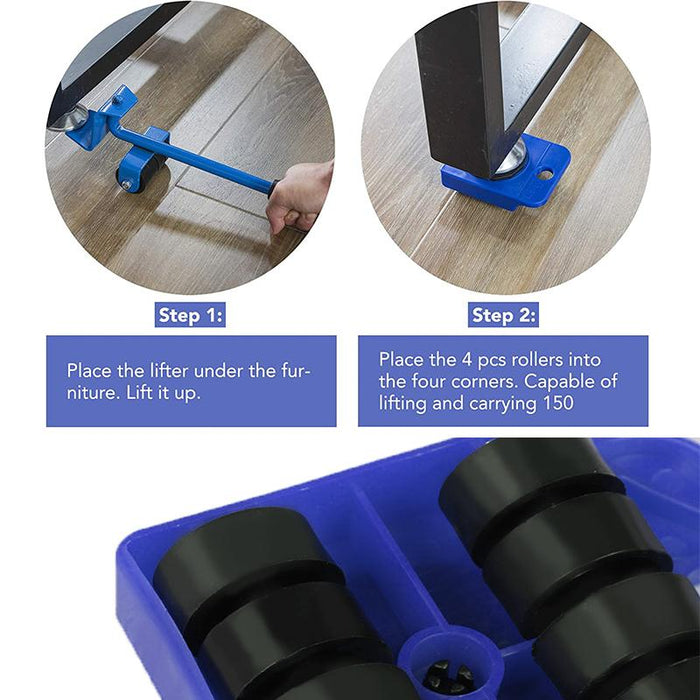 Step 1:

Place the lifter under the furniture. Lift it up.

Step 2:

Place the 4 pcs rollers into the four corners. Capable of lifting and carrying 150