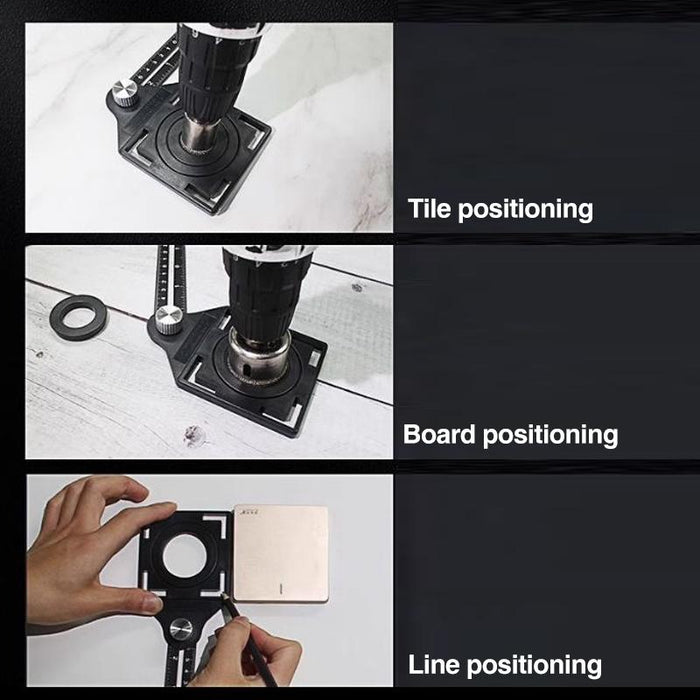 Tile positioning

Board positioning

Line positioning