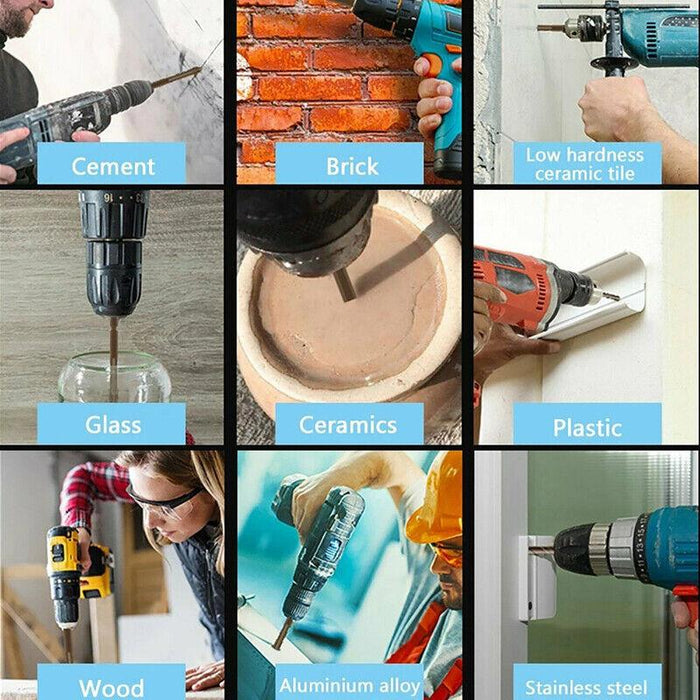 Cement

Brick

Low hardness ceramic tile

Glass

Ceramics

Plastic

Wood

Aluminium alloy

Stainless steel