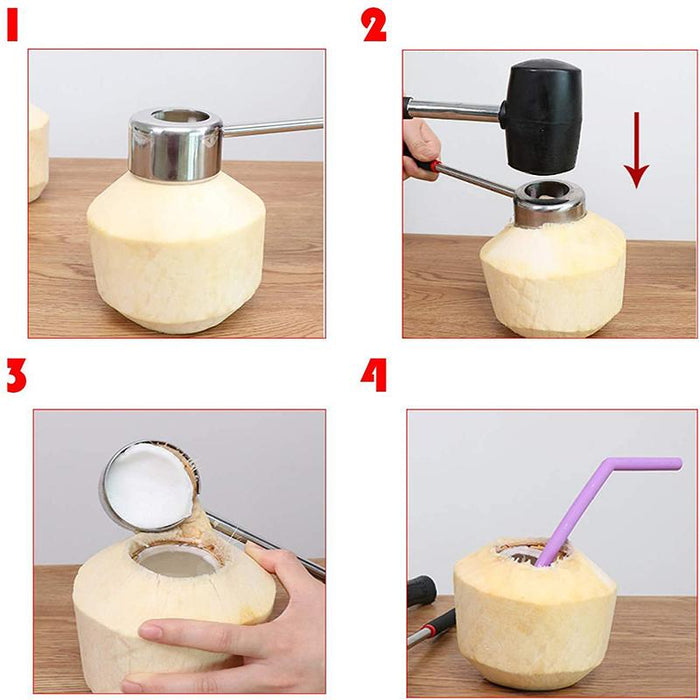 1

2

3

4