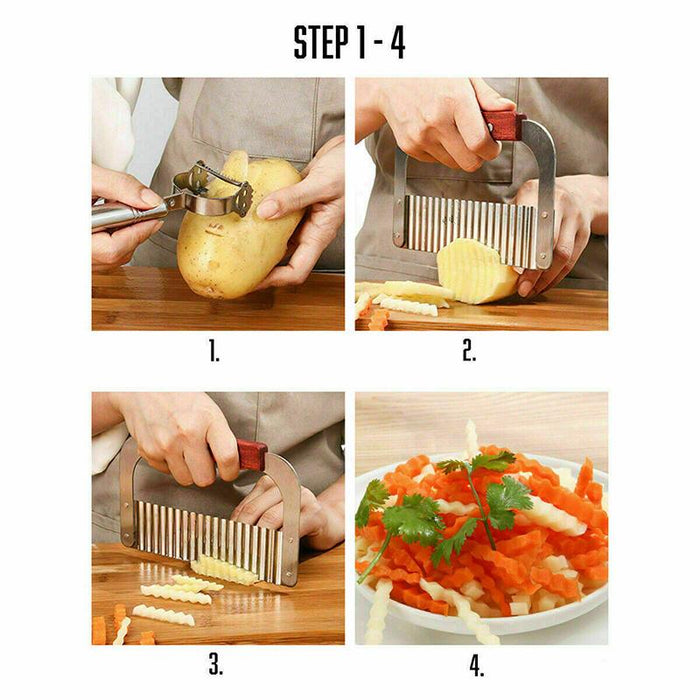 STEP 1 - 4

1.

2.

3.

4.