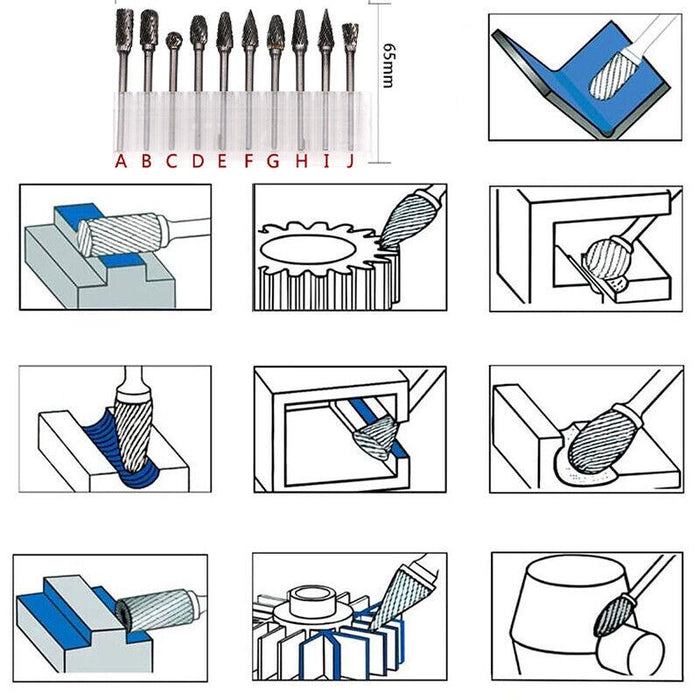 65mm

A B C D E F G H I J