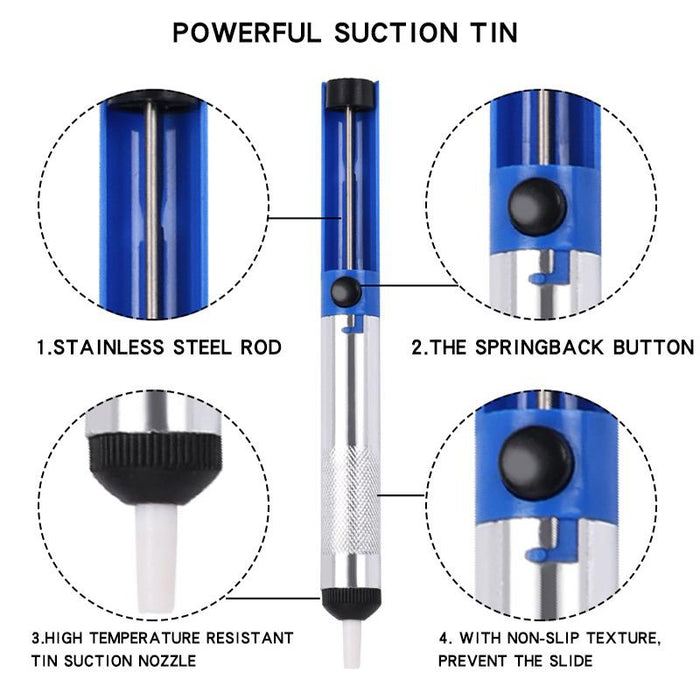 POWERFUL SUCTION TIN

1.STAINLESS STEEL ROD

2.THE SPRINGBACK BUTTON

3.HIGH TEMPERATURE RESISTANT TIN SUCTION NOZZLE

4. WITH NON-SLIP TEXTURE, PREVENT THE SLIDE