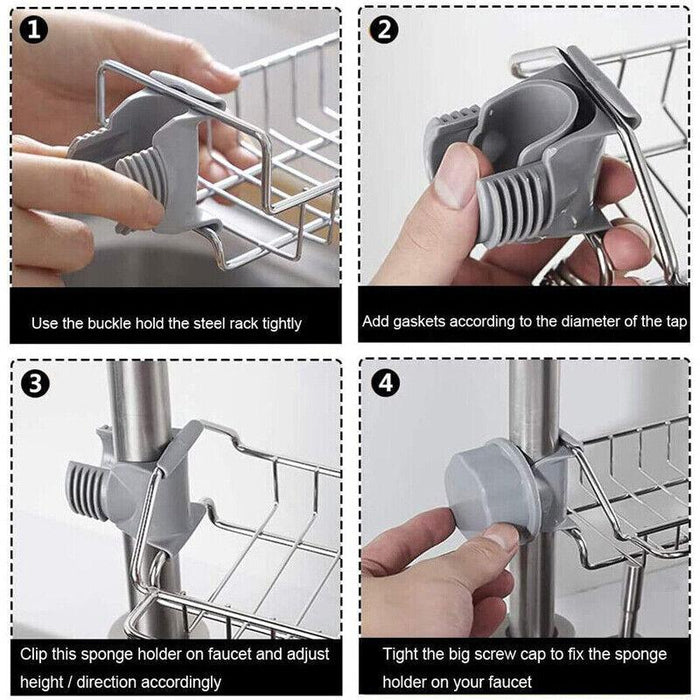 1

Use the buckle hold the steel rack tightly

2

Add gaskets according to the diameter of the tap

3

Clip this sponge holder on faucet and adjust height / direction accordingly

4

Tight the big screw cap to fix the sponge holder on your faucet