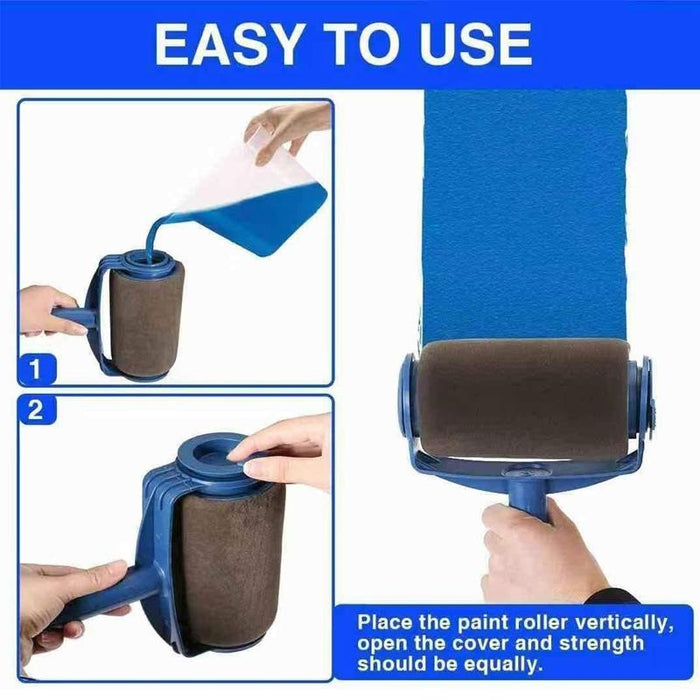 EASY TO USE

1

2

Place the paint roller vertically, open the cover and strength should be equally.