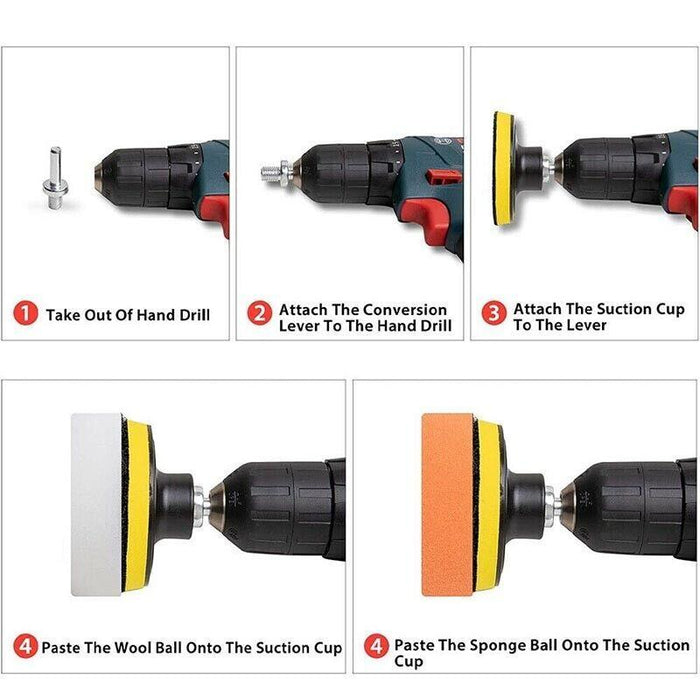 1 Take Out Of Hand Drill

2 Attach The Conversion Lever To The Hand Drill

3 Attach The Suction Cup To The Lever

4 Paste The Wool Ball Onto The Suction Cup

4 Paste The Sponge Ball Onto The Suction Cup