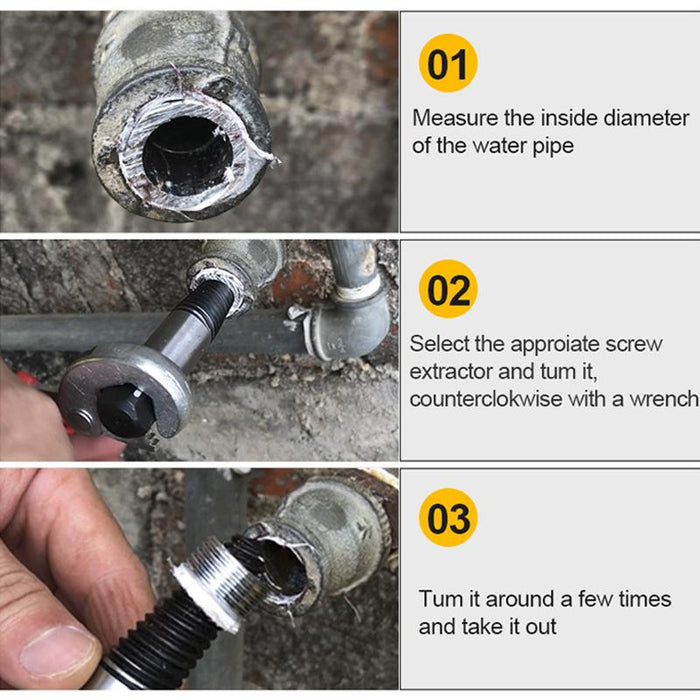 01

Measure the inside diameter of the water pipe

02

Select the approiate screw extractor and tum it, counterclokwise with a wrench

03

Tum it around a few times and take it out