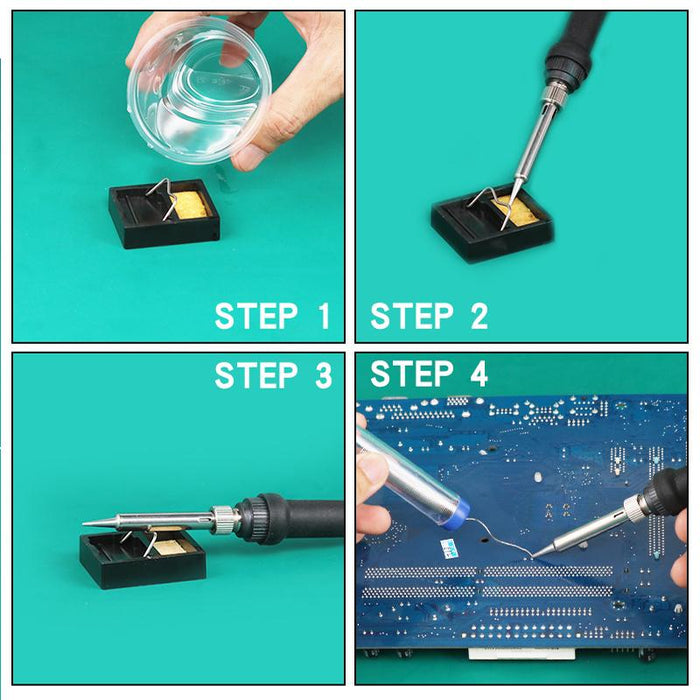 STEP 1

STEP 2

STEP 3

STEP 4