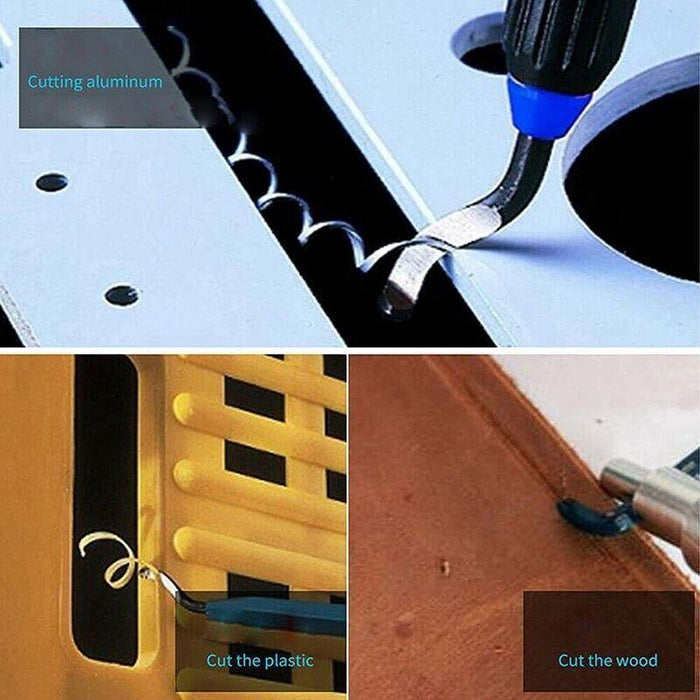 Cutting aluminum

Cut the plastic

Cut the wood